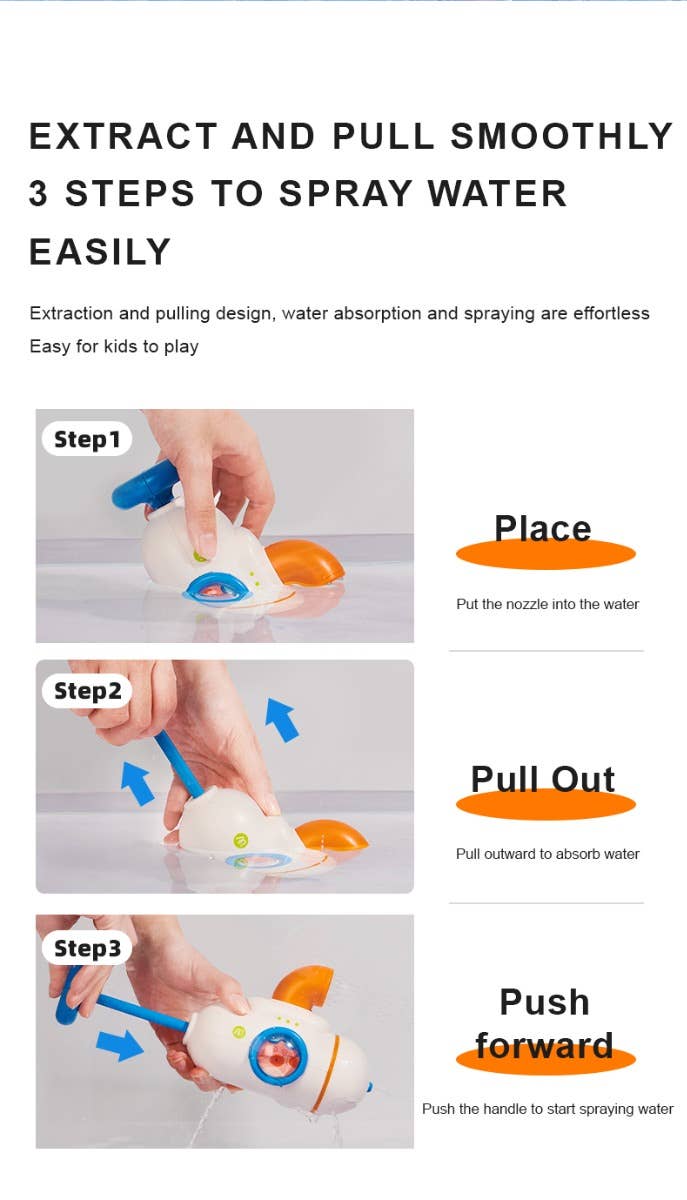 EXTRACT AND PULL SMOOTHLY
3 STEPS TO SPRAY WATER EASILY

Extraction and pulling design, water absorption and spraying are effortless
Easy for kids to play

Step1

Place

Put the nozzle into the water

Step2

Pull Out

Pull outward to absorb water

Step3

Push forward

Push the handle to start spraying water