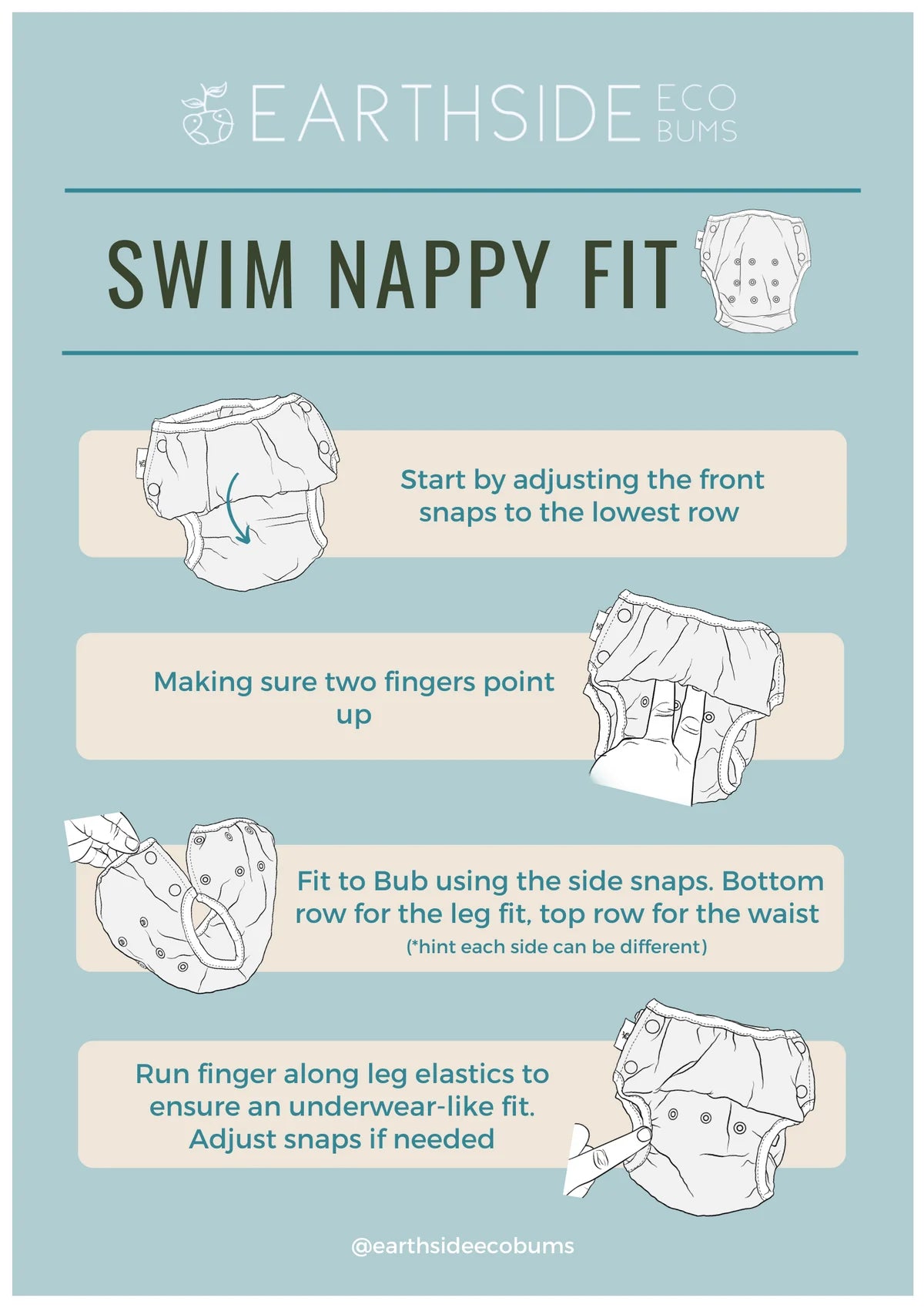 EARTHSIDE ECO BUMS

SWIM NAPPY FIT

Start by adjusting the front snaps to the lowest row

Making sure two fingers point up

Fit to Bub using the side snaps. Bottom row for the leg fit, top row for the waist
(*hint each side can be different)

Run finger along leg elastics to ensure an underwear-like fit. Adjust snaps if needed

@earthsideecobums